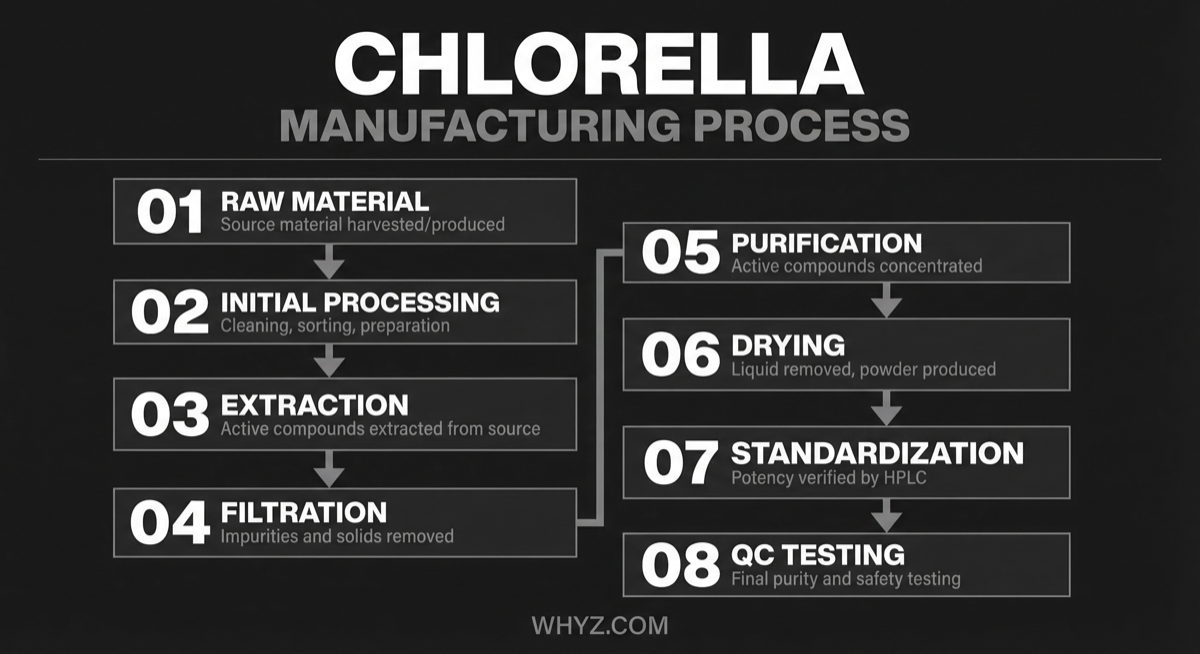 CHLORELLA
MANUFACTURING PROCESS

01 RAW MATERIAL
Source material harvested/produced

02 INITIAL PROCESSING
Cleaning, sorting, preparation

03 EXTRACTION
Active compounds extracted from source

04 FILTRATION
Impurities and solids removed

05 PURIFICATION
Active compounds concentrated

06 DRYING
Liquid removed, powder produced

07 STANDARDIZATION
Potency verified by HPLC

08 QC TESTING
Final purity and safety testing

WHYZ.COM